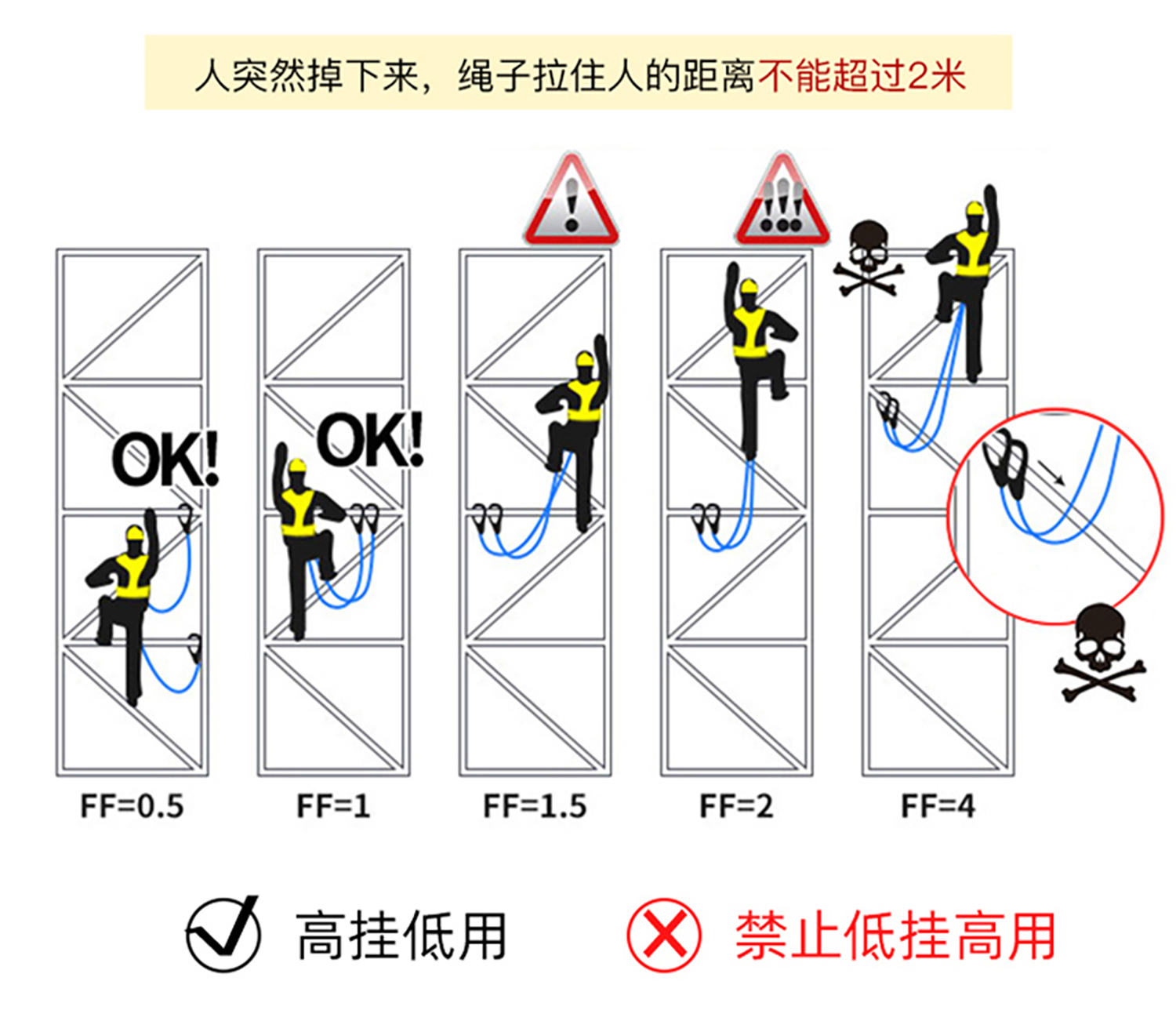 人突然掉下来，绳子拉住人的距离不能超过2米

OK!

OK!

FF=0.5

FF=1

FF=1.5

FF=2

FF=4

高挂低用

禁止低挂高用